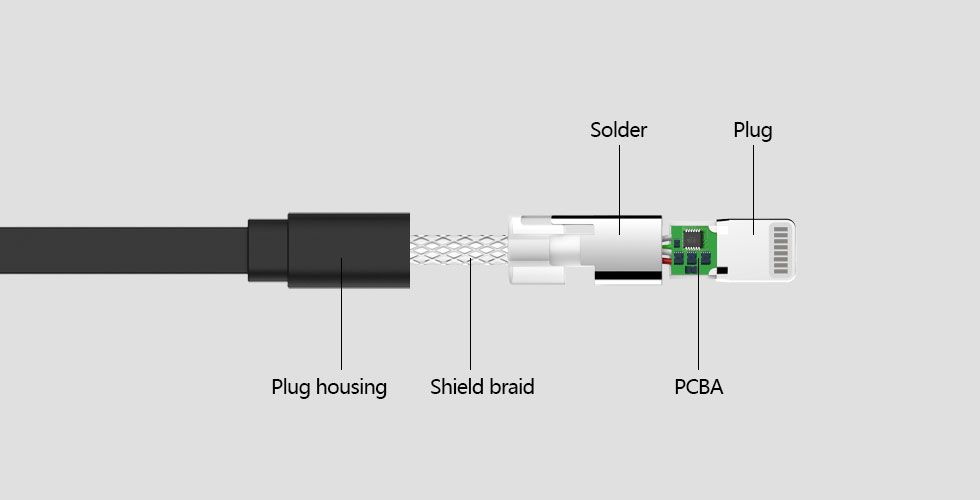 Solder
Plug
Plug housing
Shield braid
PCBA